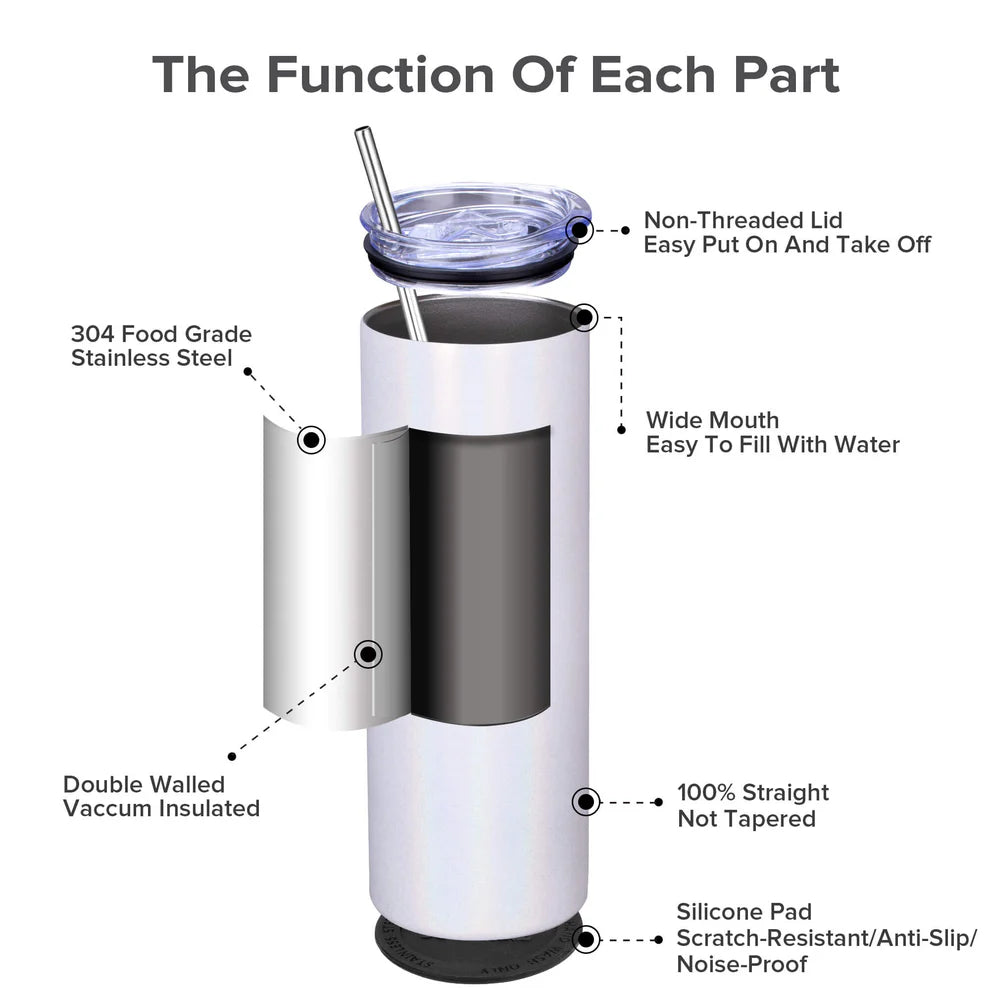 The Function Of Each Part

Non-Threaded Lid
Easy Put On And Take Off

304 Food Grade
Stainless Steel

Wide Mouth
Easy To Fill With Water

Double Walled
Vaccum Insulated

100% Straight
Not Tapered

Silicone Pad
Scratch-Resistant/Anti-Slip/
Noise-Proof